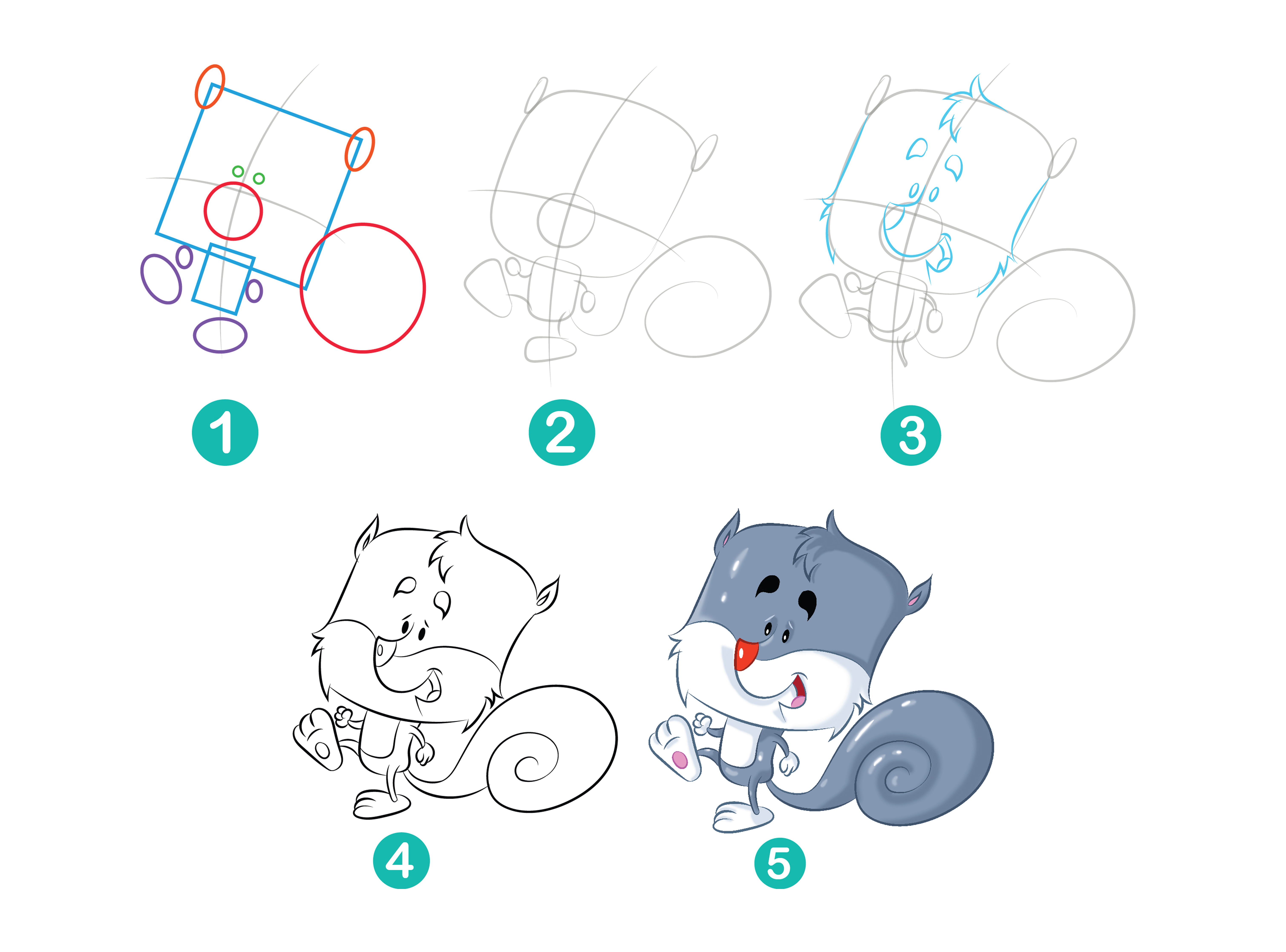 1

2

3

4

5